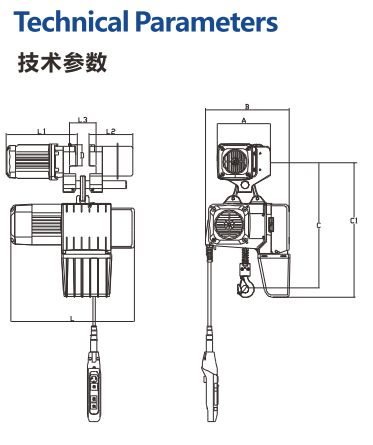 Technical Parameters

技术参数

L3

L1

L2

L

B

A

C

C1